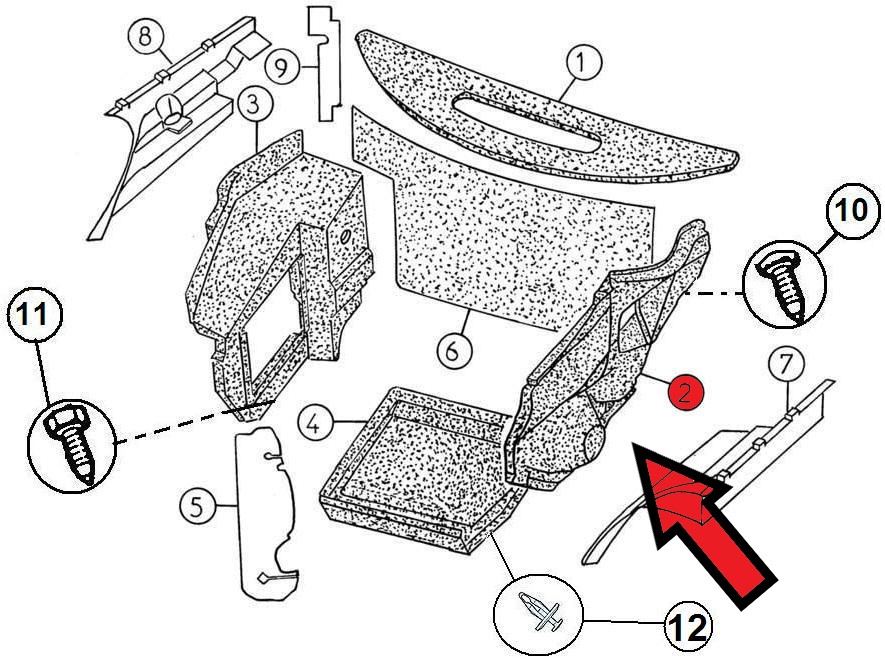 8
9
1
3
10
11
6
2
7
4
5
12