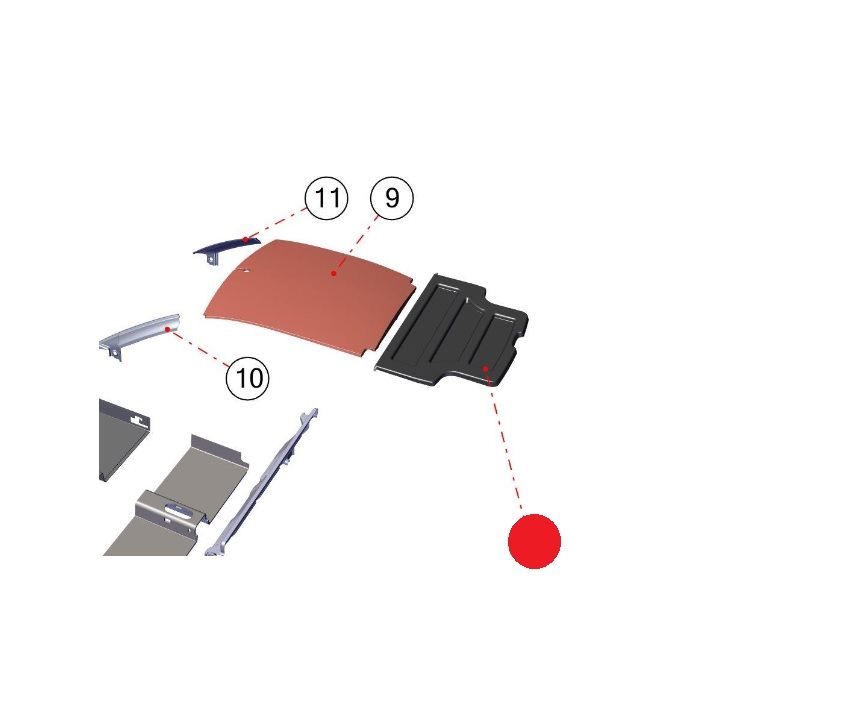 11
9
10