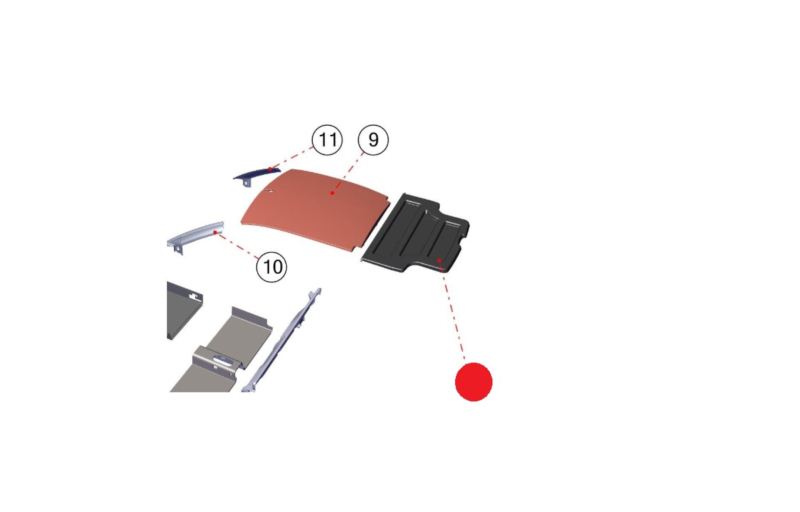 11
9
10