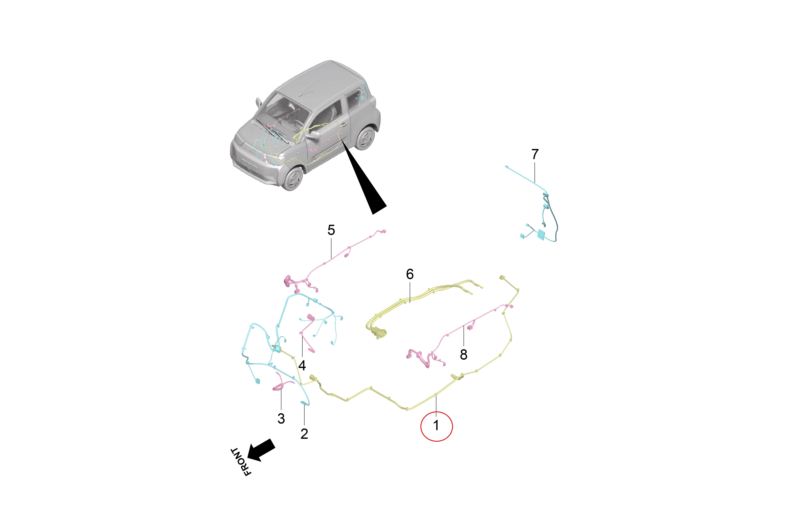 7
5
6
8
4
3
2
1
FRONT